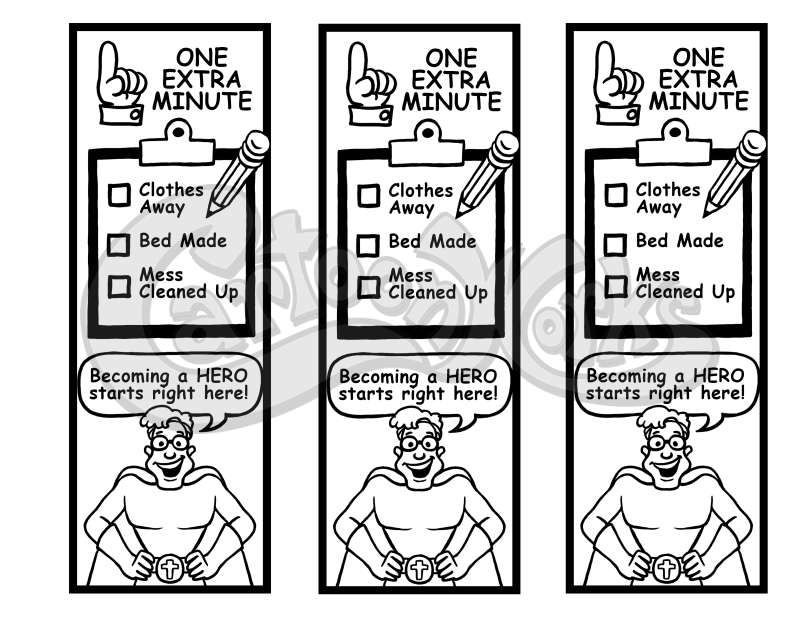 ONE EXTRA MINUTE

Clothes Away

Bed Made

Mess Cleaned Up

Becoming a HERO starts right here!

ONE EXTRA MINUTE

Clothes Away

Bed Made

Mess Cleaned Up

Becoming a HERO starts right here!

ONE EXTRA MINUTE

Clothes Away

Bed Made

Mess Cleaned Up

Becoming a HERO starts right here!

CartoonWorks